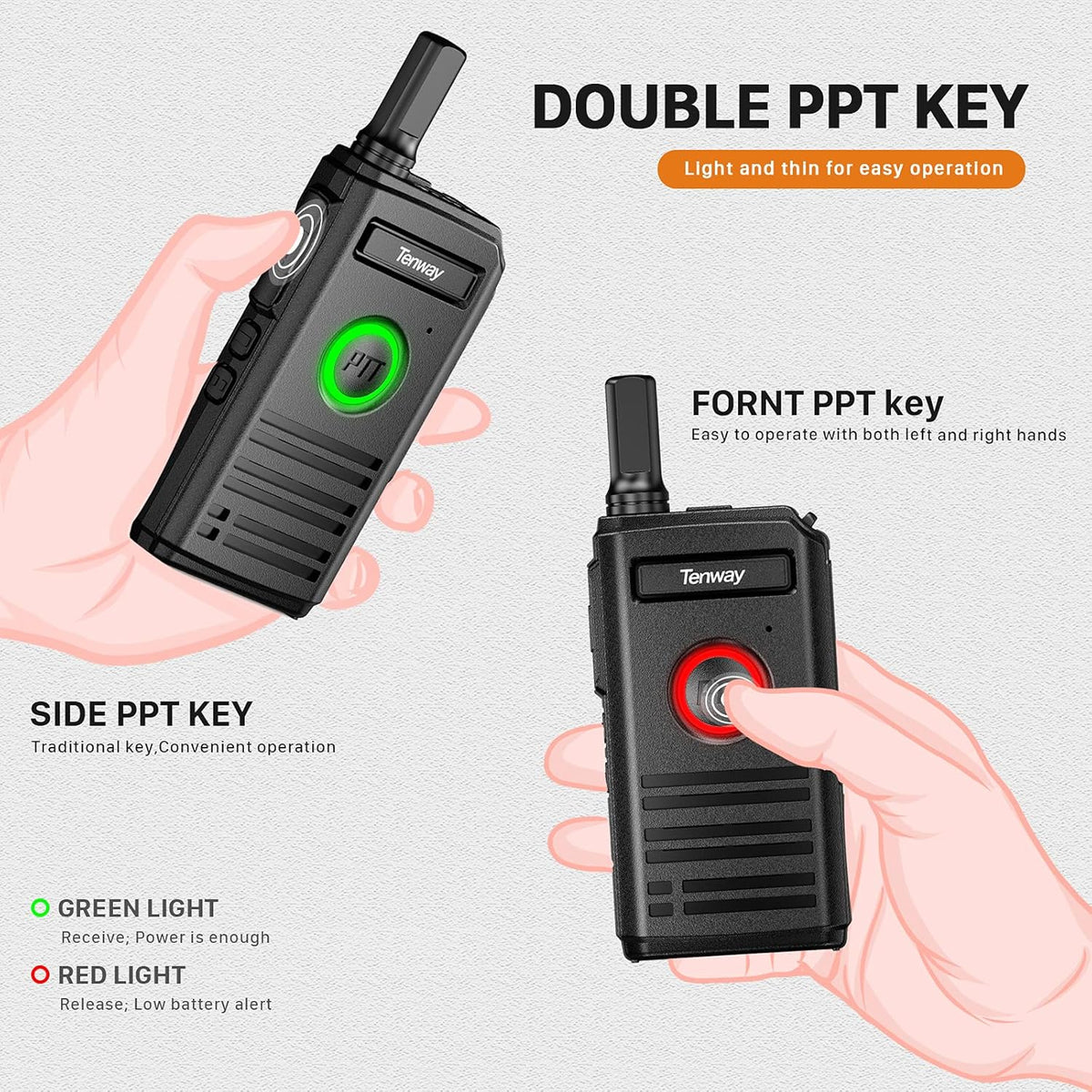 DOUBLE PPT KEY

Light and thin for easy operation

Tenway

PTT

FORNT PPT key

Easy to operate with both left and right hands

Tenway

SIDE PPT KEY

Traditional key,Convenient operation

GREEN LIGHT

Receive; Power is enough

RED LIGHT

Release; Low battery alert