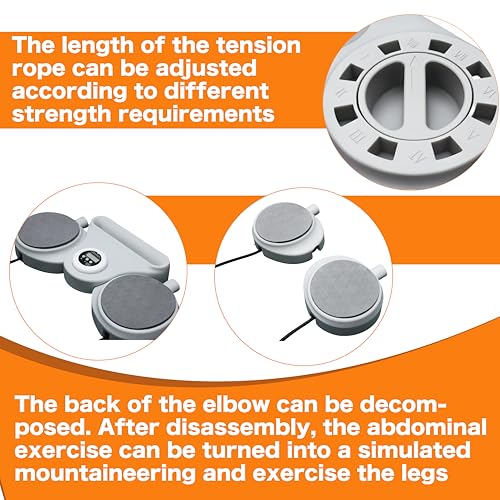 The length of the tension rope can be adjusted according to different strength requirements

The back of the elbow can be decomposed. After disassembly, the abdominal exercise can be turned into a simulated mountaineering and exercise the legs