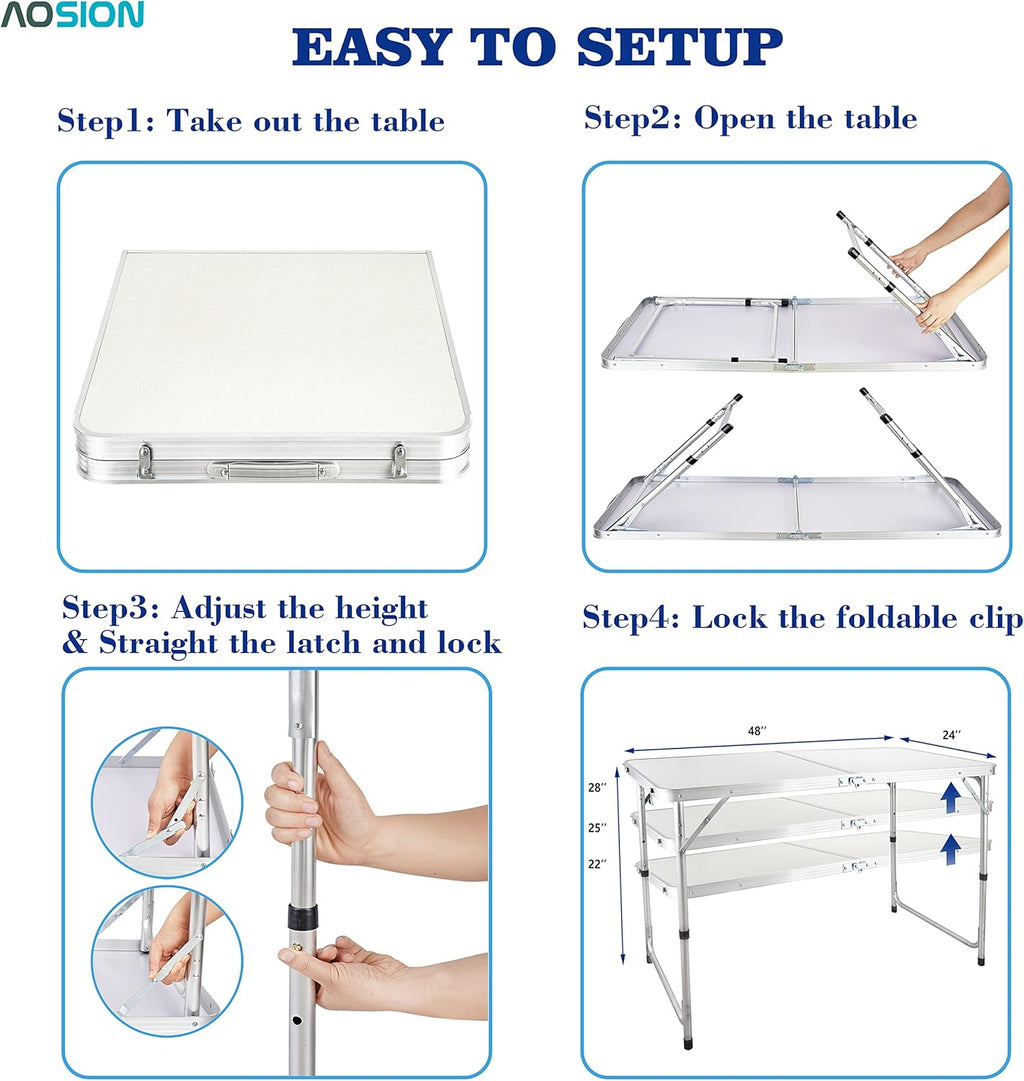 AOSION

EASY TO SETUP

Step1: Take out the table

Step2: Open the table

Step3: Adjust the height & Straight the latch and lock

Step4: Lock the foldable clip

48''

24''

28''

25''

22''